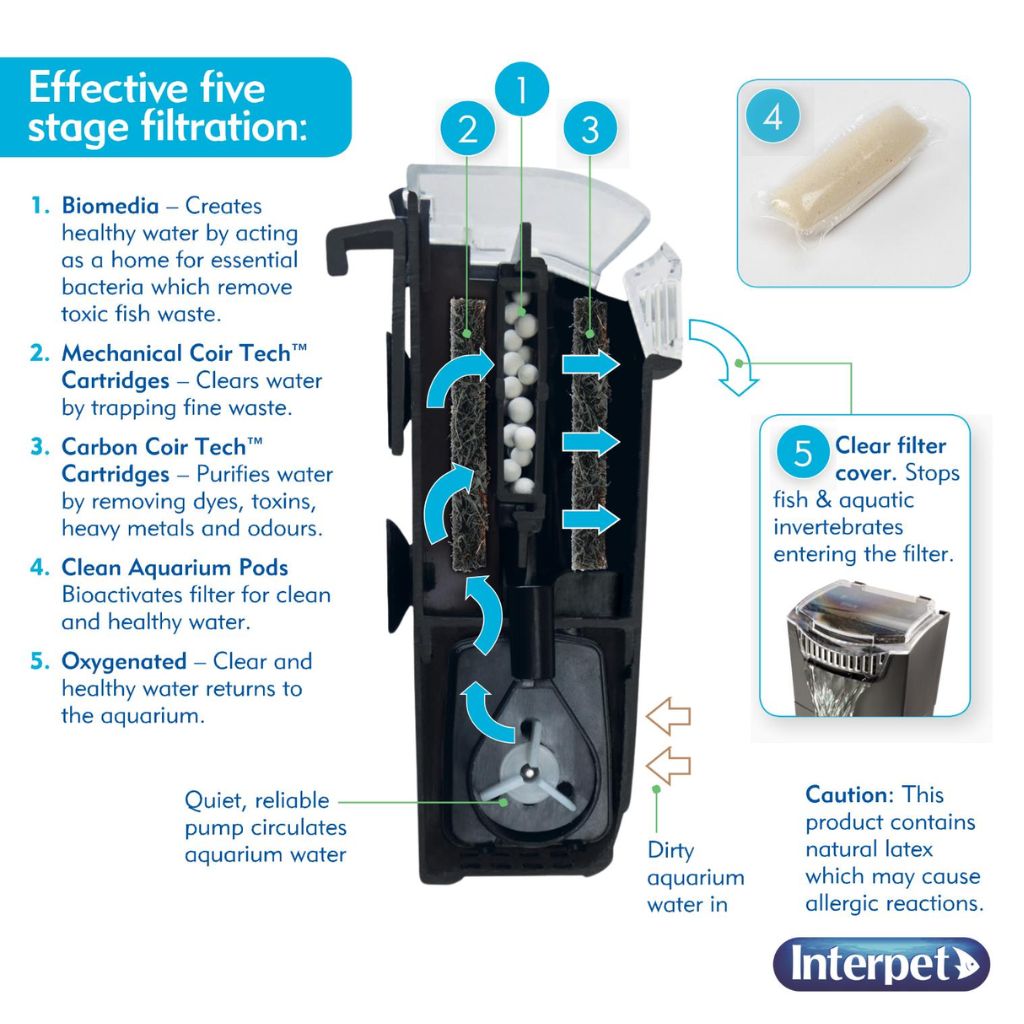 Effective five stage filtration:

1. Biomedia – Creates healthy water by acting as a home for essential bacteria which remove toxic fish waste.

2. Mechanical Coir Tech™ Cartridges – Clears water by trapping fine waste.

3. Carbon Coir Tech™ Cartridges – Purifies water by removing dyes, toxins, heavy metals and odours.

4. Clean Aquarium Pods Bioactivates filter for clean and healthy water.

5. Oxygenated – Clear and healthy water returns to the aquarium.

2

1

3

4

5 Clear filter cover. Stops fish & aquatic invertebrates entering the filter.

Quiet, reliable pump circulates aquarium water

Dirty aquarium water in

Caution: This product contains natural latex which may cause allergic reactions.

Interpet